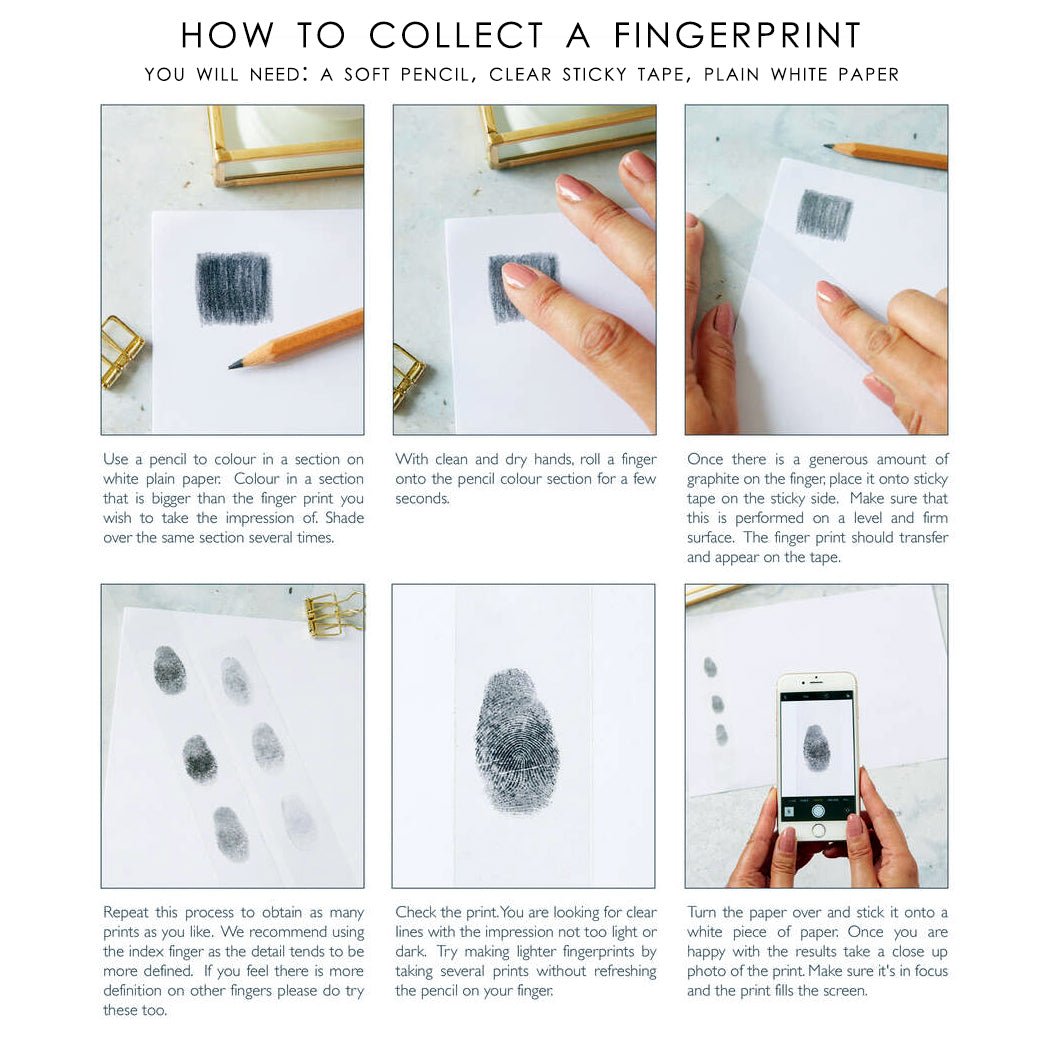 HOW TO COLLECT A FINGERPRINT

YOU WILL NEED: A SOFT PENCIL, CLEAR STICKY TAPE, PLAIN WHITE PAPER

Use a pencil to colour in a section on white plain paper. Colour in a section that is bigger than the finger print you wish to take the impression of. Shade over the same section several times.

With clean and dry hands, roll a finger onto the pencil colour section for a few seconds.

Once there is a generous amount of graphite on the finger, place it onto sticky tape on the sticky side. Make sure that this is performed on a level and firm surface. The finger print should transfer and appear on the tape.

Repeat this process to obtain as many prints as you like. We recommend using the index finger as the detail tends to be more defined. If you feel there is more definition on other fingers please do try these too.

Check the print. You are looking for clear lines with the impression not too light or dark. Try making lighter fingerprints by taking several prints without refreshing the pencil on your finger.

Turn the paper over and stick it onto a white piece of paper. Once you are happy with the results take a close up photo of the print. Make sure it's in focus and the print fills the screen.